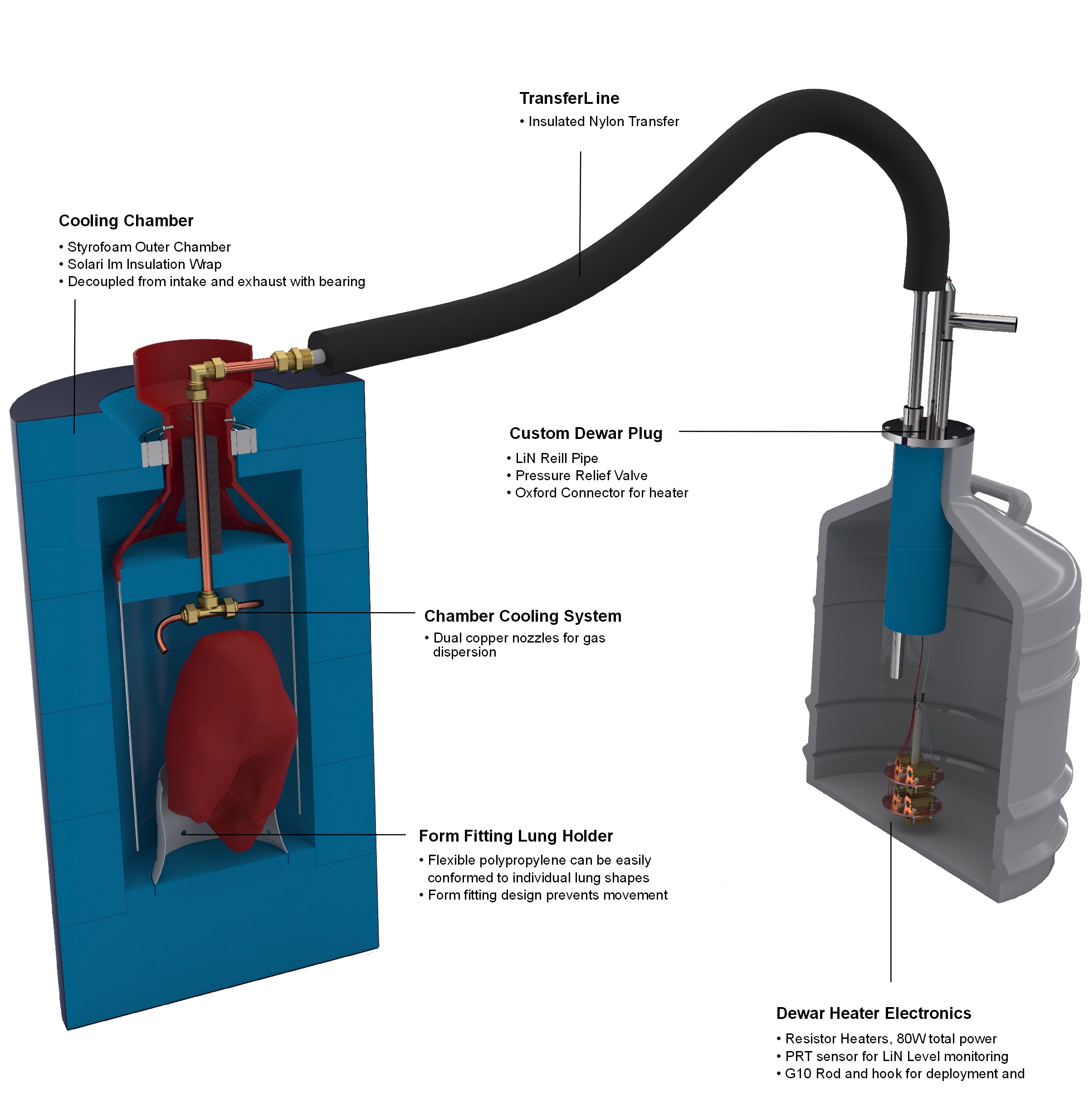 TransferL ine
• Insulated Nylon Transfer

Cooling Chamber
• Styrofoam Outer Chamber
• Solari lm Insulation Wrap
• Decoupled from intake and exhaust with bearing

Custom Dewar Plug
• LiN Reill Pipe
• Pressure Relief Valve
• Oxford Connector for heater

Chamber Cooling System
• Dual copper nozzles for gas dispersion

Form Fitting Lung Holder
• Flexible polypropylene can be easily conformed to individual lung shapes
• Form fitting design prevents movement

Dewar Heater Electronics
• Resistor Heaters, 80W total power
• PRT sensor for LiN Level monitoring
• G10 Rod and hook for deployment and